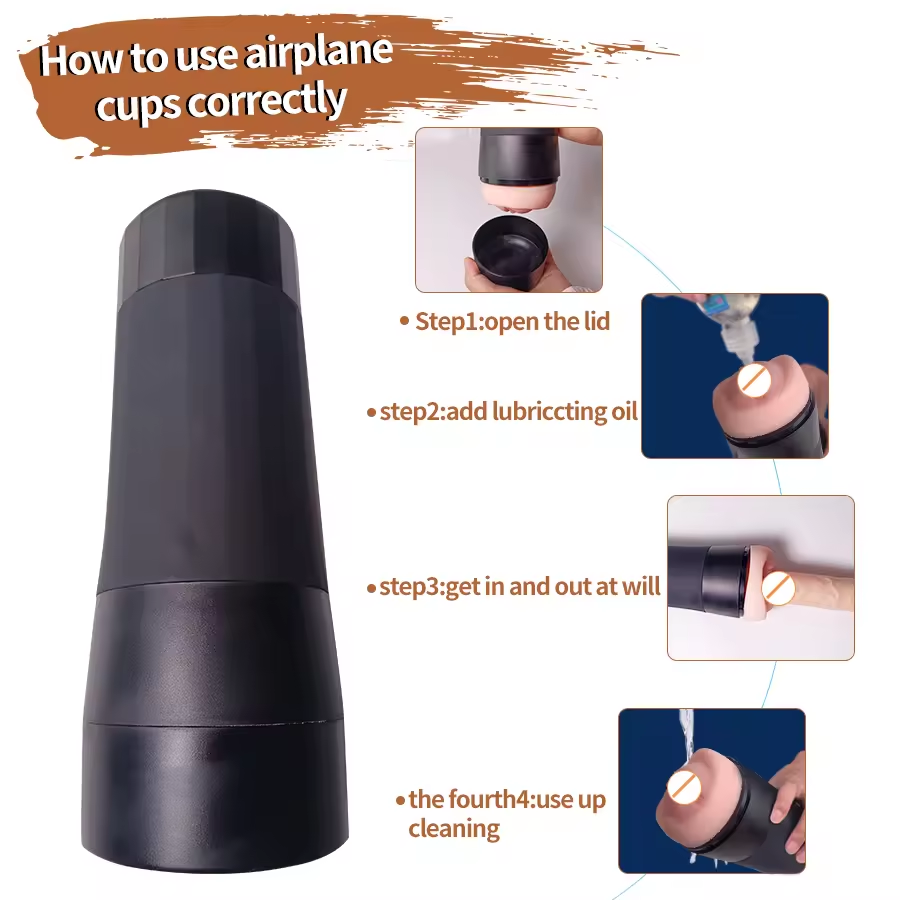 How to use airplane cups correctly

• Step1:open the lid

• step2:add lubriccting oil

• step3:get in and out at will

• the fourth4:use up cleaning