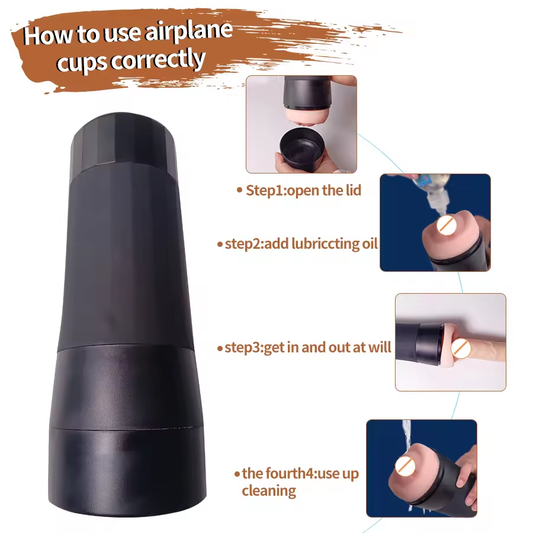 How to use airplane cups correctly

• Step1:open the lid

• step2:add lubriccting oil

• step3:get in and out at will

• the fourth4:use up cleaning