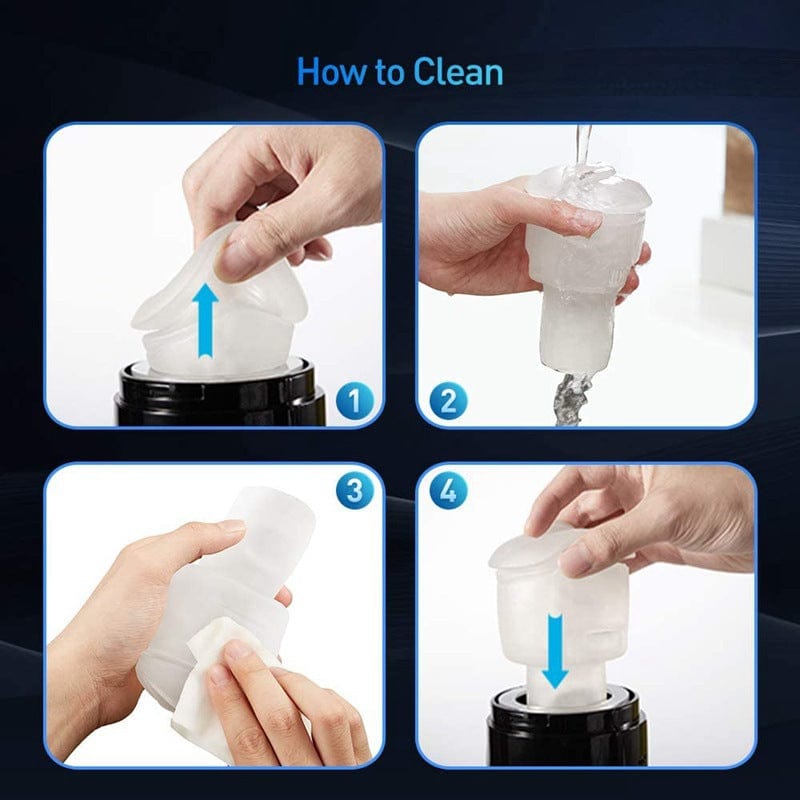 How to Clean

1

2

3

4