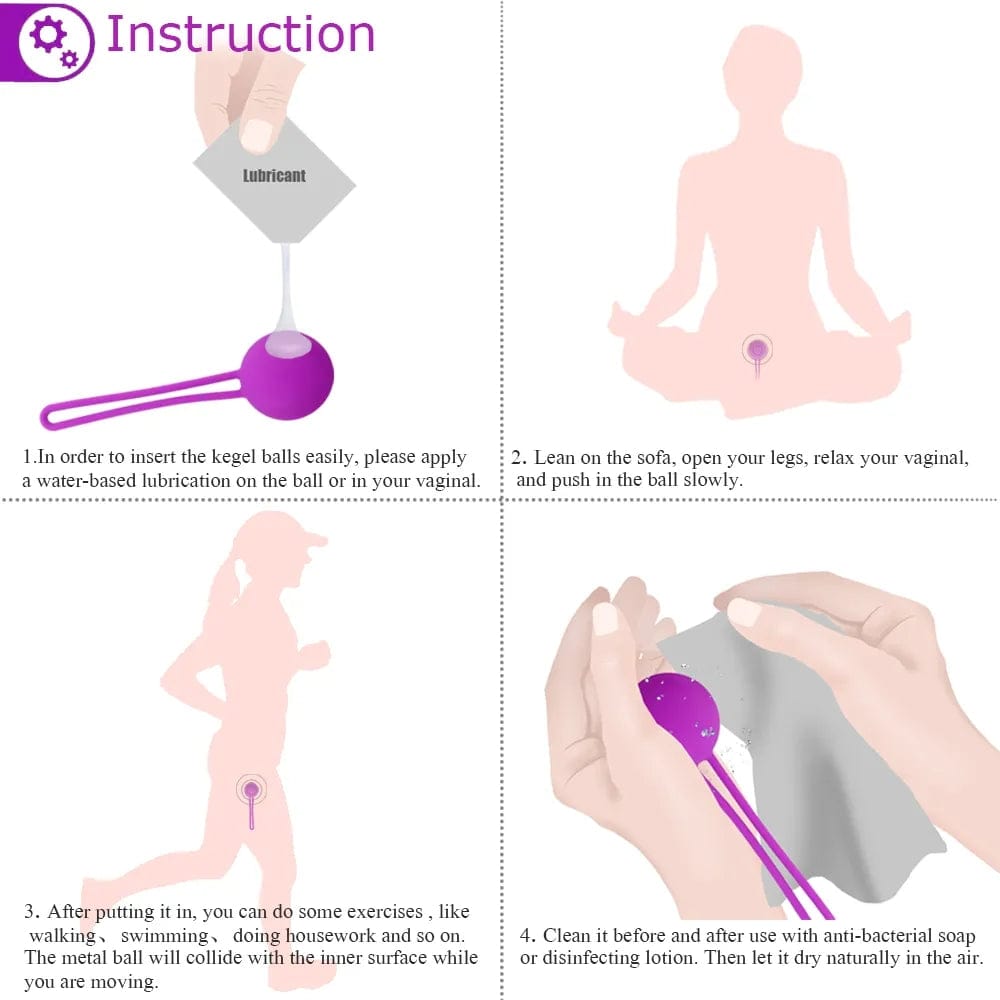 Instruction

Lubricant

1.In order to insert the kegel balls easily, please apply a water-based lubrication on the ball or in your vaginal.

2. Lean on the sofa, open your legs, relax your vaginal, and push in the ball slowly.

3. After putting it in, you can do some exercises , like walking、 swimming、 doing housework and so on. The metal ball will collide with the inner surface while you are moving.

4. Clean it before and after use with anti-bacterial soap or disinfecting lotion. Then let it dry naturally in the air.