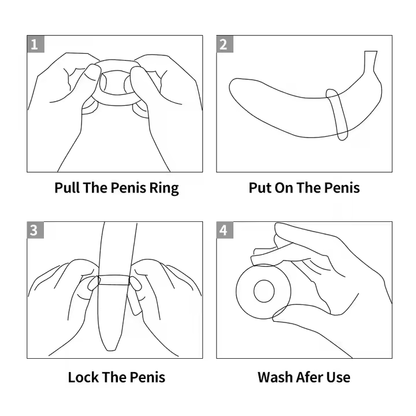 1

Pull The Penis Ring

2

Put On The Penis

3

Lock The Penis

4

Wash Afer Use